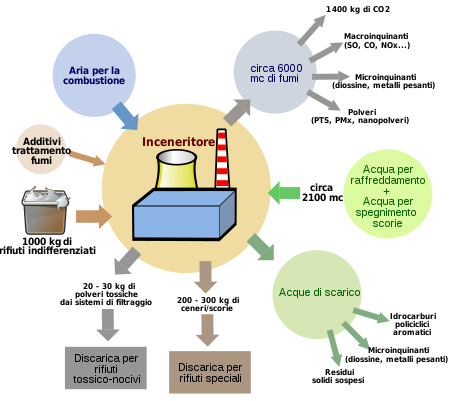 Aria per la combustione

Additivi trattamento fumi

1000 kg di rifiuti indifferenziati

Inceneritore

circa 6000 mc di fumi

1400 kg di CO2

Macroinquinanti (SO, CO, NOx...)

Microinquinanti (diossine, metalli pesanti)

Polveri (PTS, PMx, nanopolveri)

circa 2100 mc

Acqua per raffreddamento + Acqua per spegnimento scorie

20 - 30 kg di polveri tossiche dai sistemi di filtraggio

Discarica per rifiuti tossico-nocivi

200 - 300 kg di ceneri/scorie

Discarica per rifiuti speciali

Acque di scarico

Idrocarburi policiclici aromatici

Microinquinanti (diossine, metalli pesanti)

Residui solidi sospesi